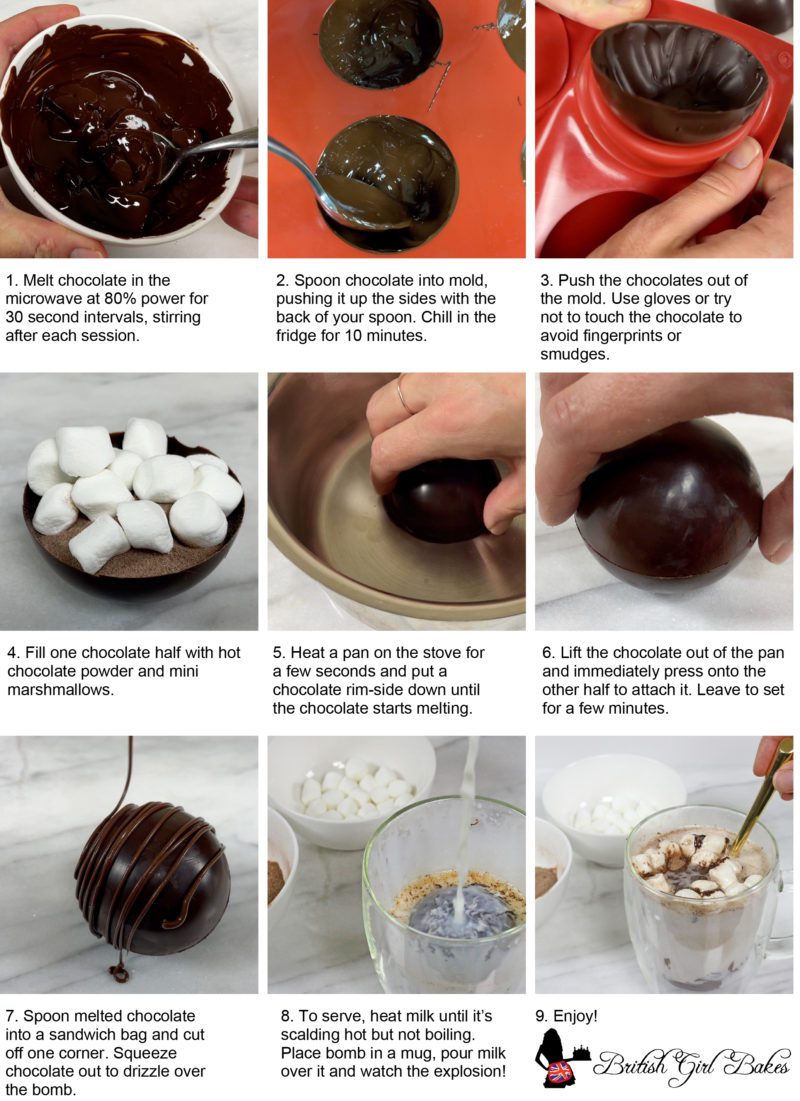 1. Melt chocolate in the microwave at 80% power for 30 second intervals, stirring after each session.

2. Spoon chocolate into mold, pushing it up the sides with the back of your spoon. Chill in the fridge for 10 minutes.

3. Push the chocolates out of the mold. Use gloves or try not to touch the chocolate to avoid fingerprints or smudges.

4. Fill one chocolate half with hot chocolate powder and mini marshmallows.

5. Heat a pan on the stove for a few seconds and put a chocolate rim-side down until the chocolate starts melting.

6. Lift the chocolate out of the pan and immediately press onto the other half to attach it. Leave to set for a few minutes.

7. Spoon melted chocolate into a sandwich bag and cut off one corner. Squeeze chocolate out to drizzle over the bomb.

8. To serve, heat milk until it's scalding hot but not boiling. Place bomb in a mug, pour milk over it and watch the explosion!

9. Enjoy!

British Girl Bakes