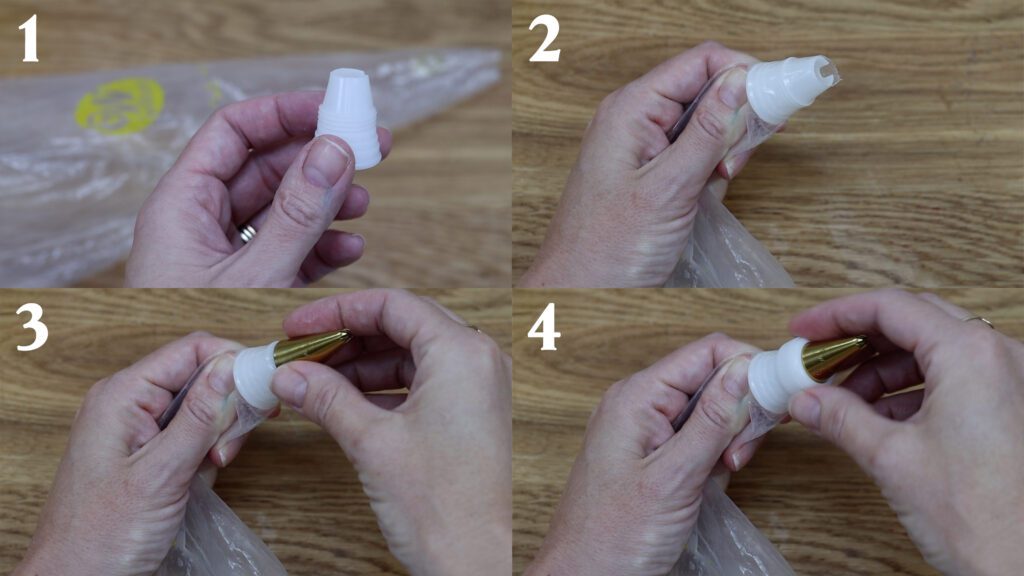 1

2

3

4