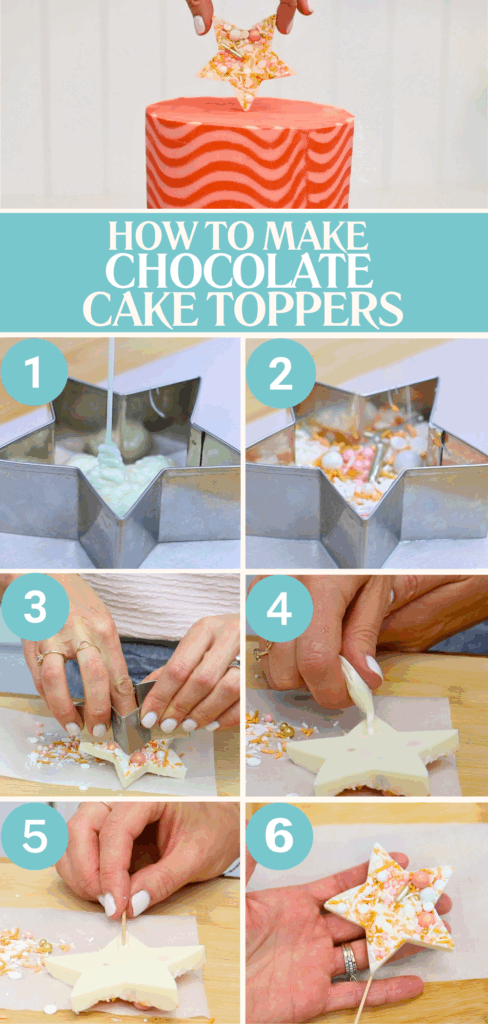 HOW TO MAKE CHOCOLATE CAKE TOPPERS

1

2

3

4

5

6